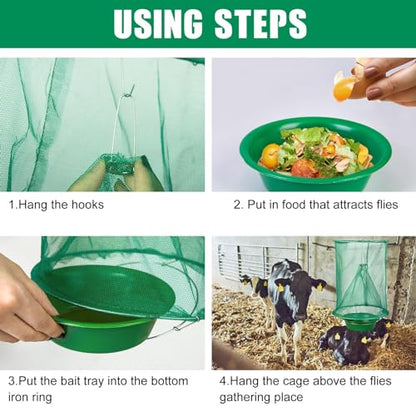 USING STEPS

1.Hang the hooks

2. Put in food that attracts flies

3.Put the bait tray into the bottom iron ring

4.Hang the cage above the flies gathering place